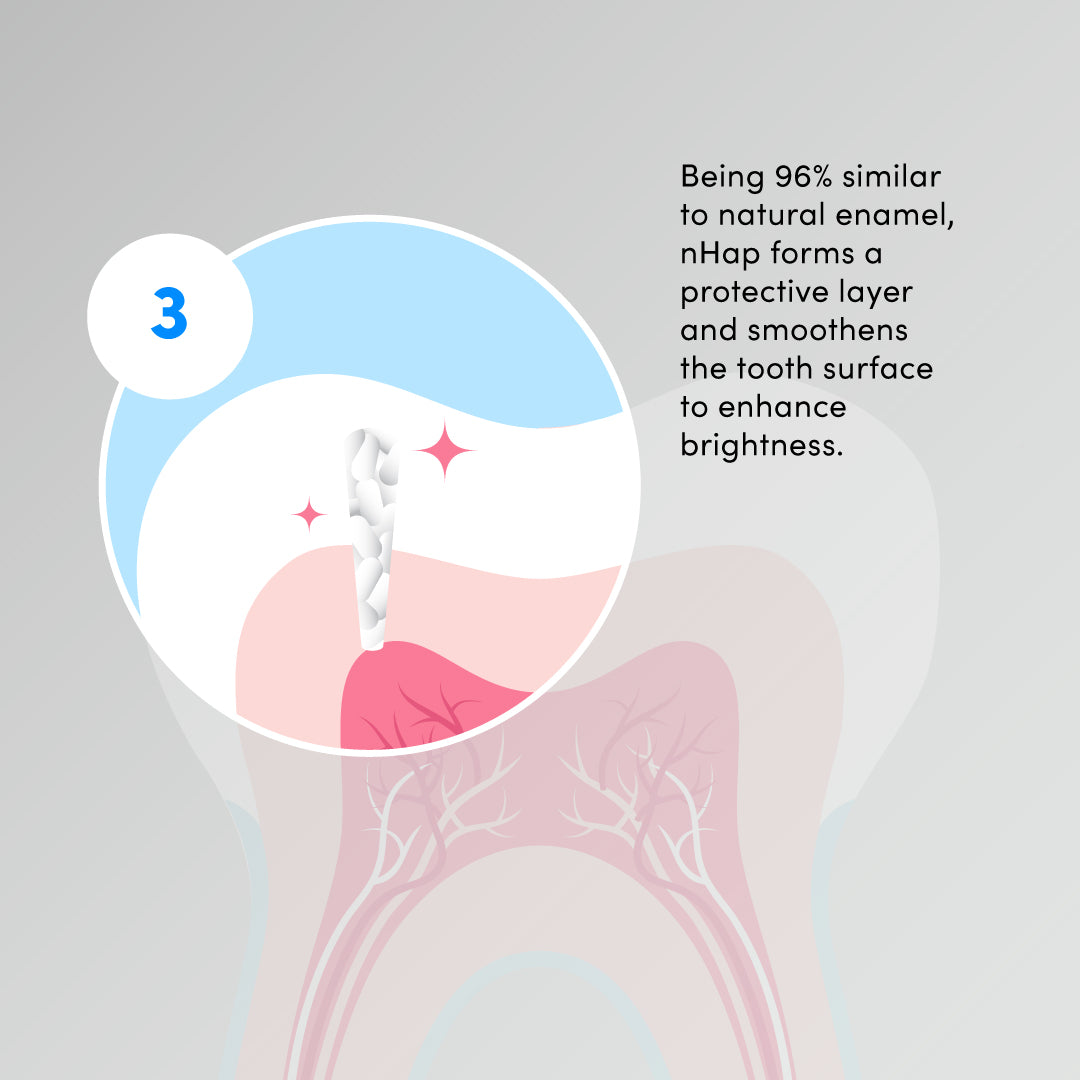 3

Being 96% similar to natural enamel, nHap forms a protective layer and smoothens the tooth surface to enhance brightness.