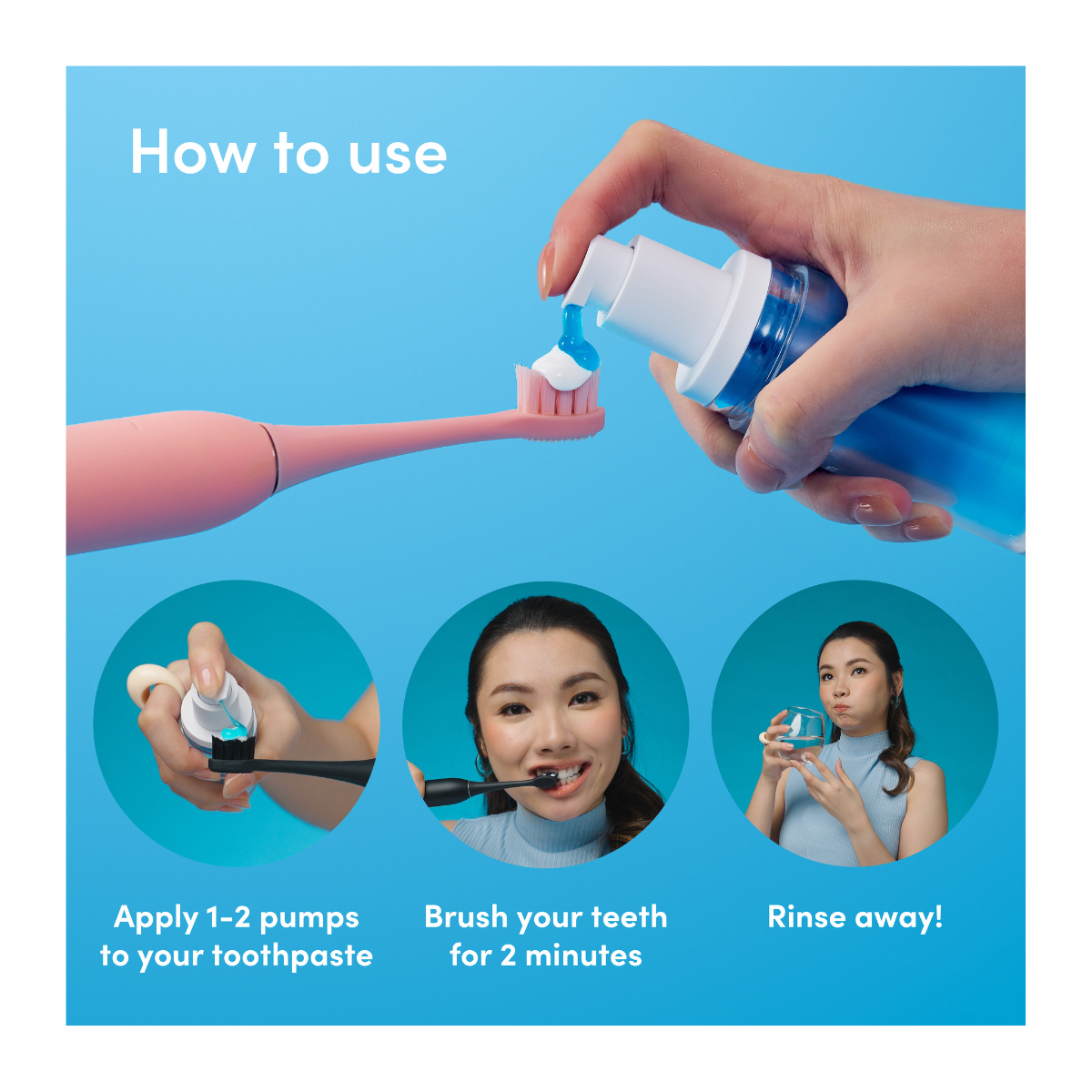 How to use

Apply 1-2 pumps to your toothpaste

Brush your teeth for 2 minutes

Rinse away!