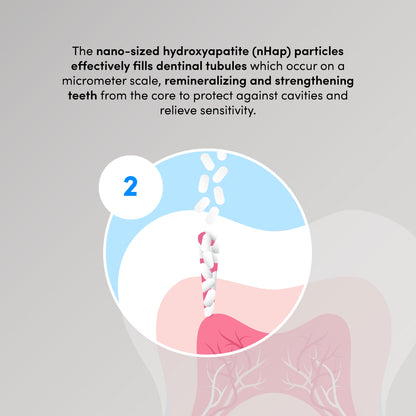 The nano-sized hydroxyapatite (nHap) particles effectively fills dentinal tubules which occur on a micrometer scale, remineralizing and strengthening teeth from the core to protect against cavities and relieve sensitivity.

2