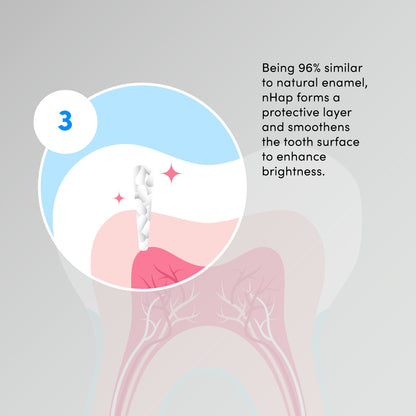 3

Being 96% similar to natural enamel, nHap forms a protective layer and smoothens the tooth surface to enhance brightness.